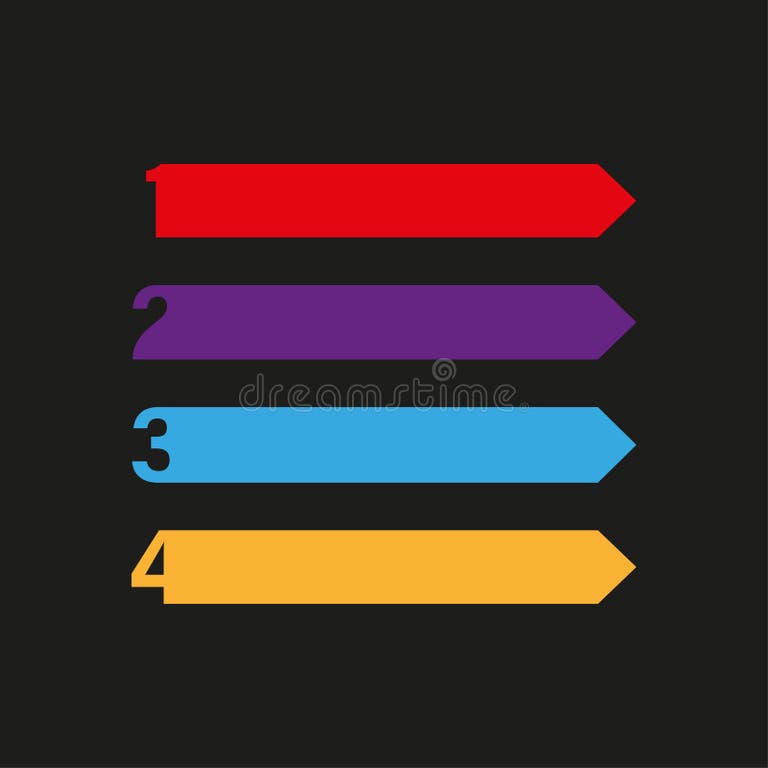 1
2
dreamstime
3
4