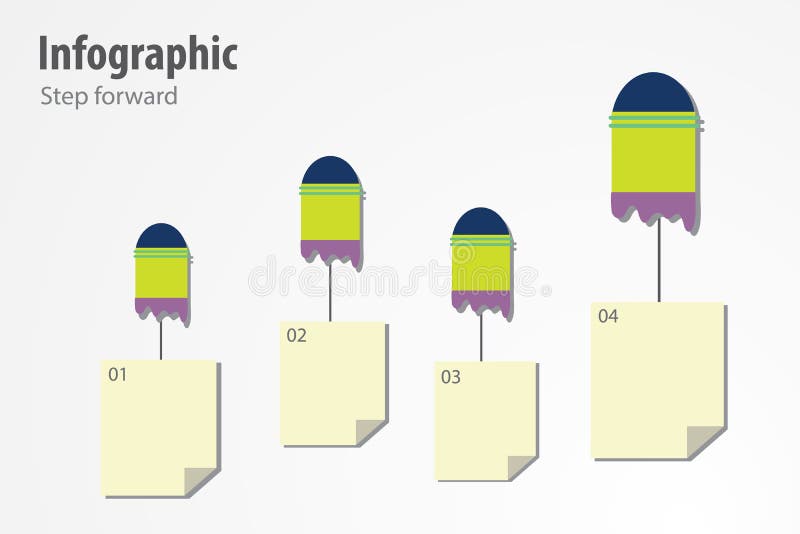 Infographic
Step forward

dreamstime

01

02

03

04