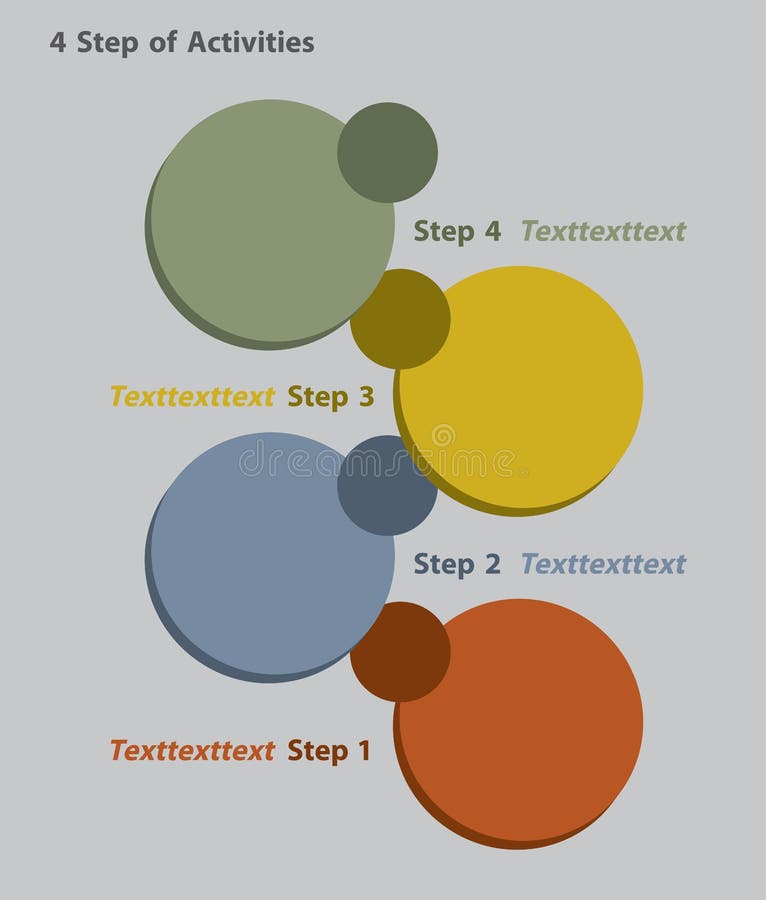 4 Step of Activities

Step 4 Texttexttext

Texttexttext Step 3

dreamstime

Step 2 Texttexttext

Texttexttext Step 1