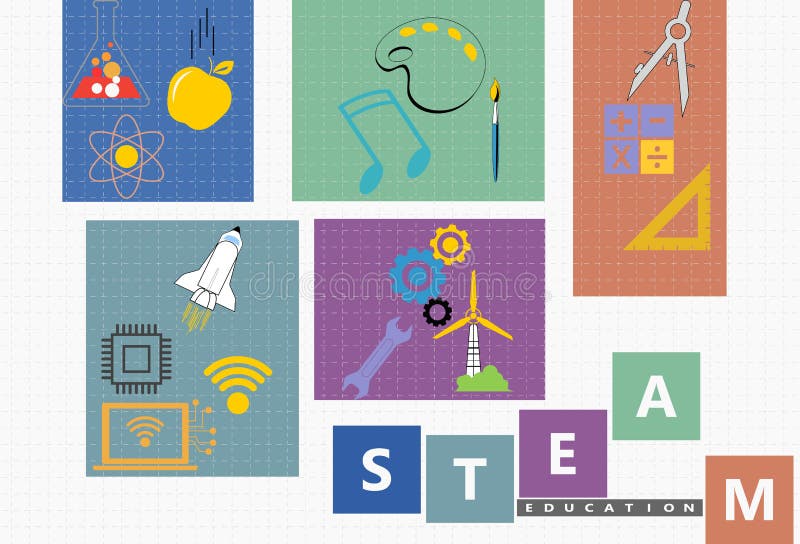 dreamstime

S T E A M

EDUCATION