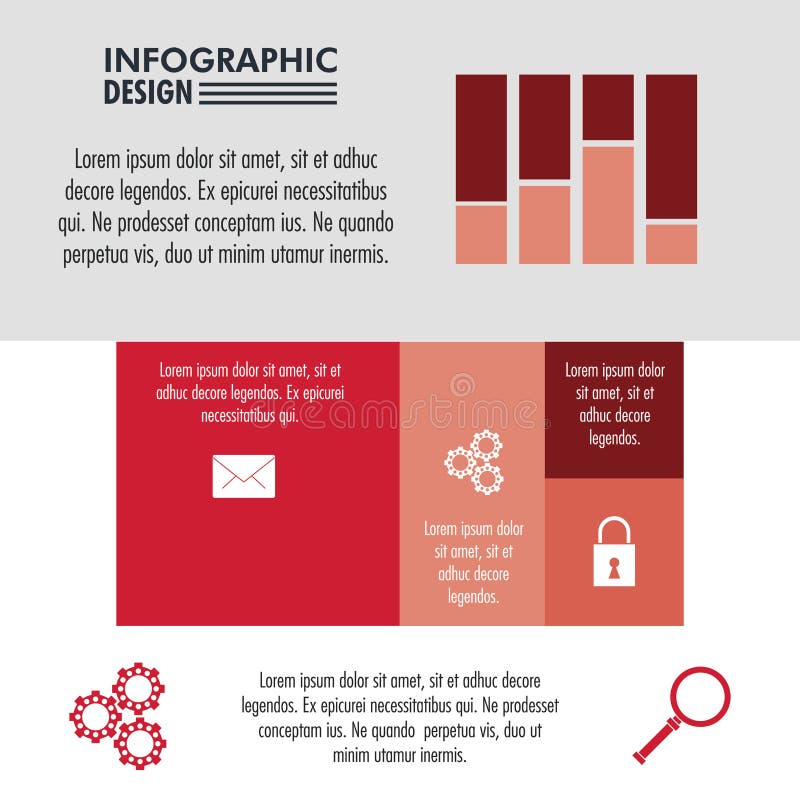 INFOGRAPHIC
DESIGN

Lorem ipsum dolor sit amet, sit et adhuc decore legendos. Ex epicurei necessitatibus qui. Ne prodesset conceptam ius. Ne quando perpetua vis, duo ut minim utamur inermis.

Lorem ipsum dolor sit amet, sit et adhuc decore legendos. Ex epicurei necessitatibus qui.

dreamstime

Lorem ipsum dolor sit amet, sit et adhuc decore legendos.

Lorem ipsum dolor sit amet, sit et adhuc decore legendos.

Lorem ipsum dolor sit amet, sit et adhuc decore legendos. Ex epicurei necessitatibus qui. Ne prodesset conceptam ius. Ne quando perpetua vis, duo ut minim utamur inermis.