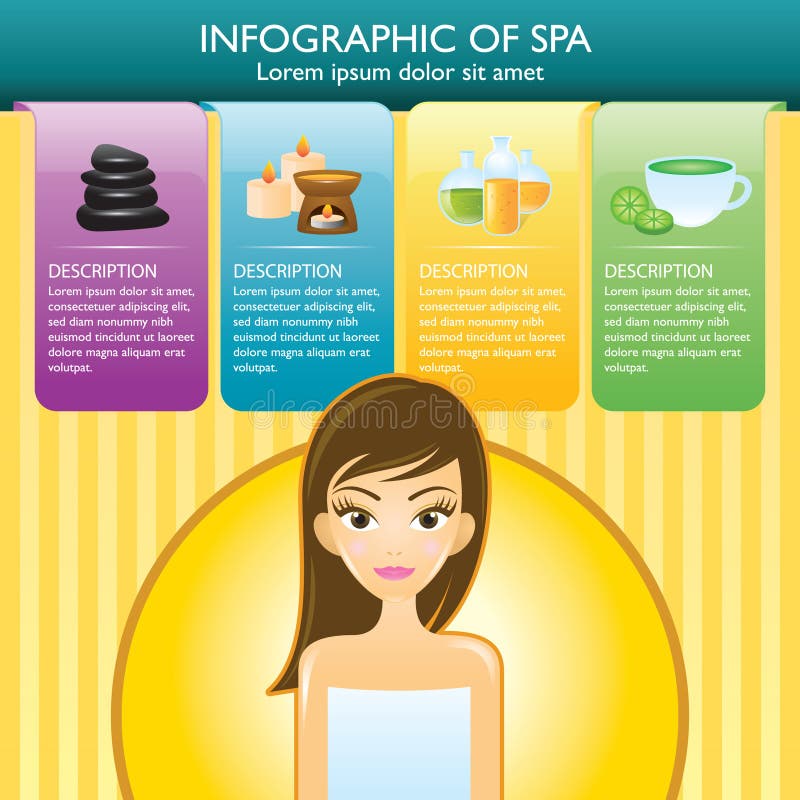 INFOGRAPHIC OF SPA
Lorem ipsum dolor sit amet

DESCRIPTION
Lorem ipsum dolor sit amet, consectetuer adipiscing elit, sed diam nonummy nibh euismod tincidunt ut laoreet dolore magna aliquam erat volutpat.

DESCRIPTION
Lorem ipsum dolor sit amet, consectetuer adipiscing elit, sed diam nonummy nibh euismod tincidunt ut laoreet dolore magna aliquam erat volutpat.

DESCRIPTION
Lorem ipsum dolor sit amet, consectetuer adipiscing elit, sed diam nonummy nibh euismod tincidunt ut laoreet dolore magna aliquam erat volutpat.

DESCRIPTION
Lorem ipsum dolor sit amet, consectetuer adipiscing elit, sed diam nonummy nibh euismod tincidunt ut laoreet dolore magna aliquam erat volutpat.

dreamstime