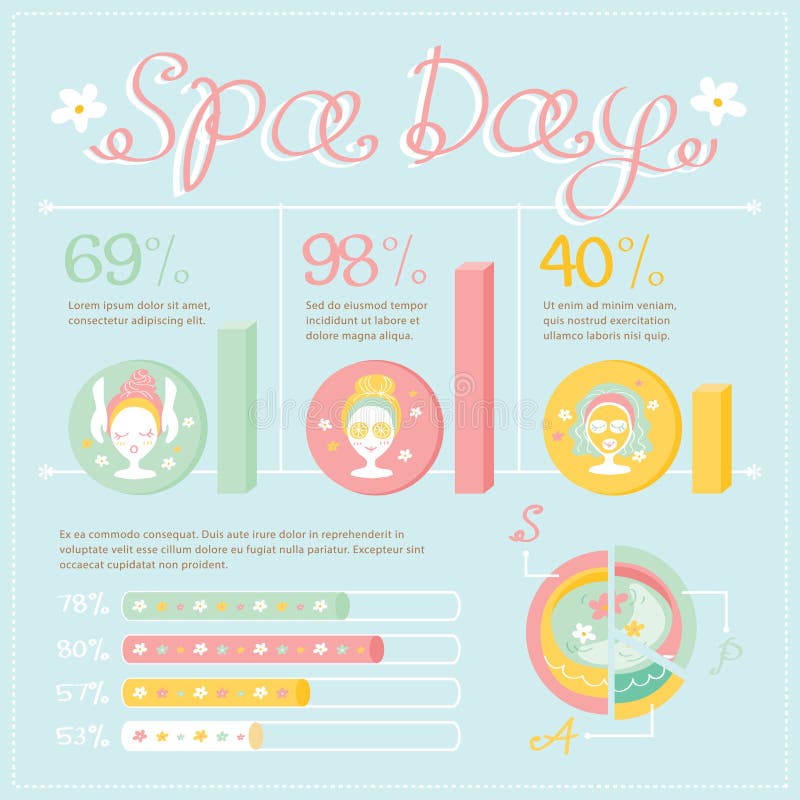 Spa Day

69%
Lorem ipsum dolor sit amet, consectetur adipiscing elit.

98%
Sed do eiusmod tempor incididunt ut labore et dolore magna aliqua.

40%
Ut enim ad minim veniam, quis nostrud exercitation ullamco laboris nisi quip.

Ex ea commodo consequat. Duis aute irure dolor in reprehenderit in voluptate velit esse cillum dolore eu fugiat nulla pariatur. Excepteur sint occaecat cupidatat non proident.

78%
80%
57%
53%

S
P
A