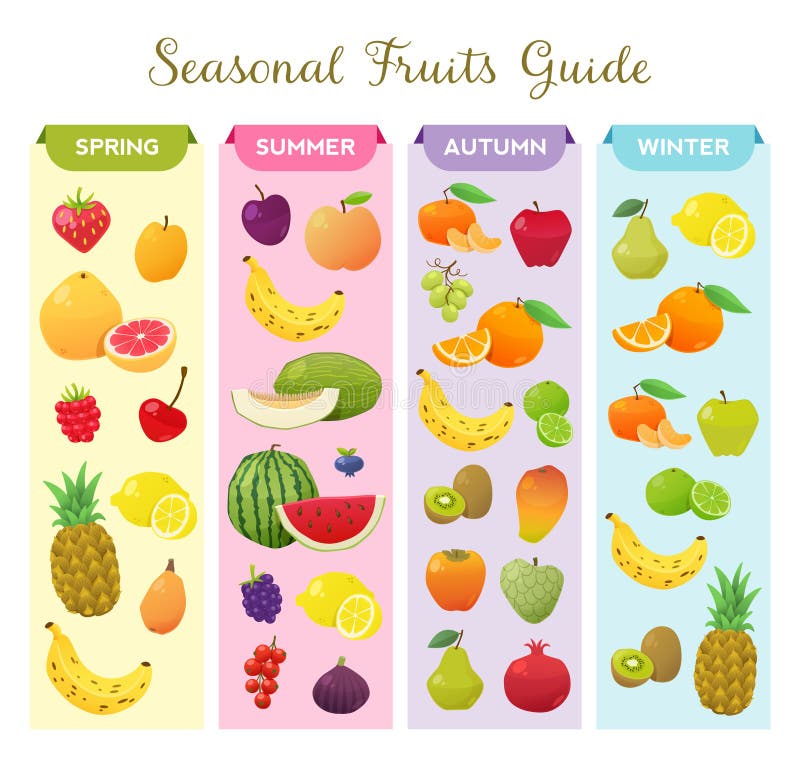 Seasonal Fruits Guide

SPRING

SUMMER

AUTUMN

WINTER