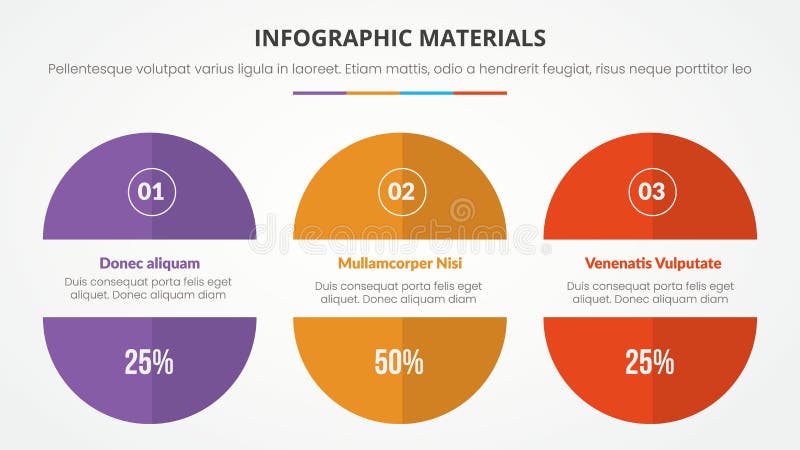 INFOGRAPHIC MATERIALS

Pellentesque volutpat varius ligula in laoreet. Etiam mattis, odio a hendrerit feugiat, risus neque porttitor leo

01

Donec aliquam

Duis consequat porta felis eget aliquet. Donec aliquam diam

25%

02

Mullamcorper Nisi

Duis consequat porta felis eget aliquet. Donec aliquam diam

50%

03

Venenatis Vulputate

Duis consequat porta felis eget aliquet. Donec aliquam diam

25%

dreamstime