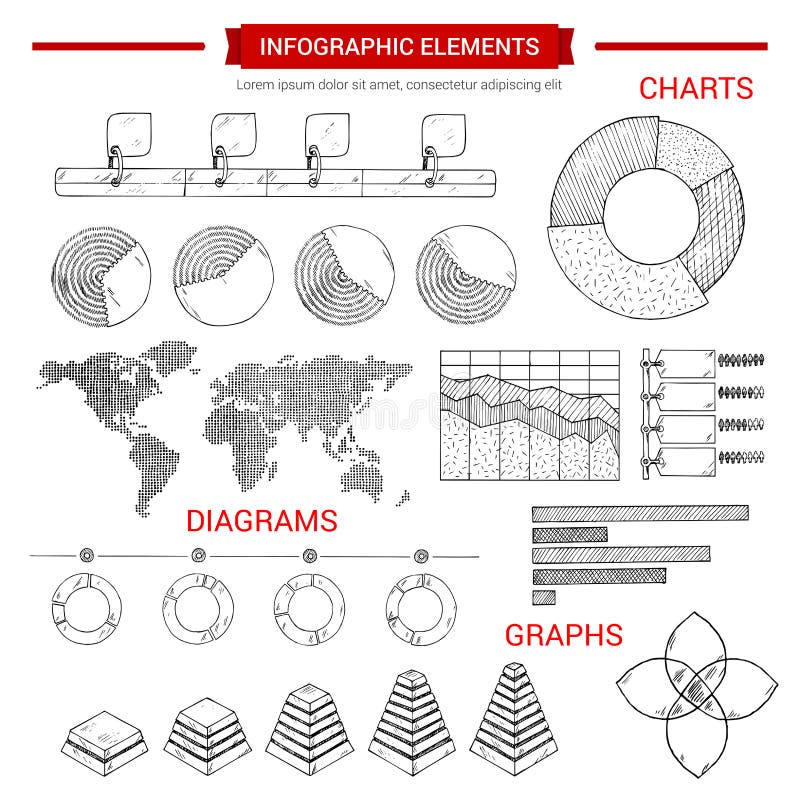 INFOGRAPHIC ELEMENTS

Lorem ipsum dolor sit amet, consectetur adipiscing elit

CHARTS

DIAGRAMS

GRAPHS