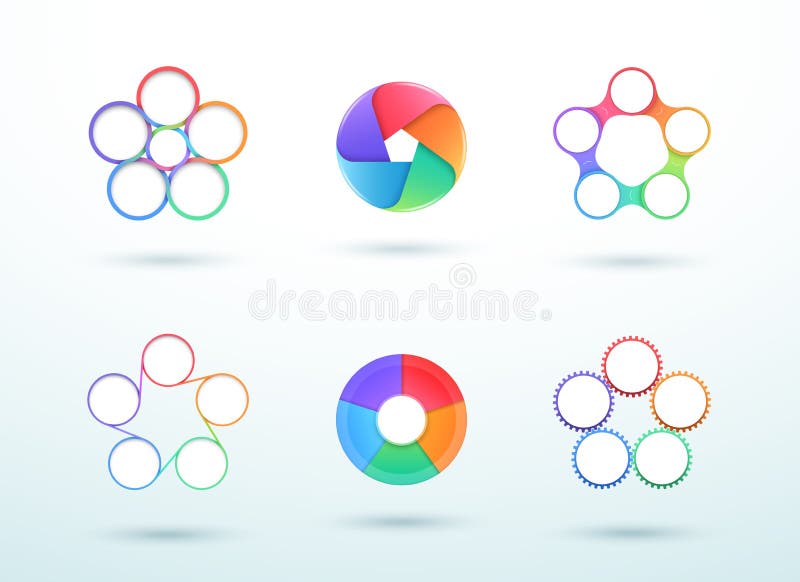 dreamstime.