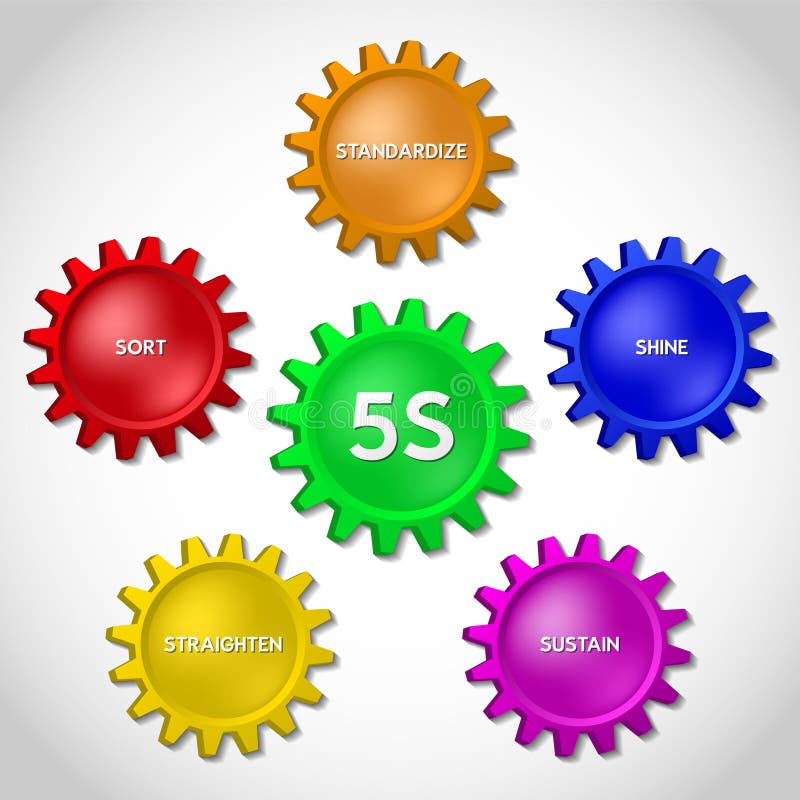 STANDARDIZE

SORT

5S

SHINE

STRAIGHTEN

SUSTAIN

dreamstime