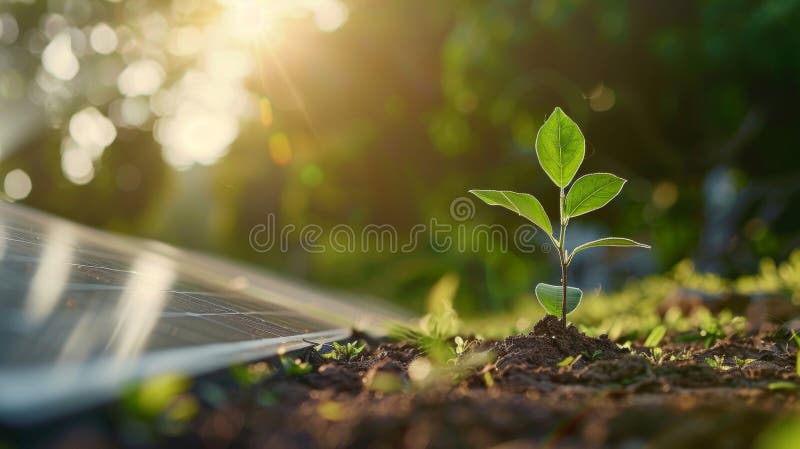 dreamstime