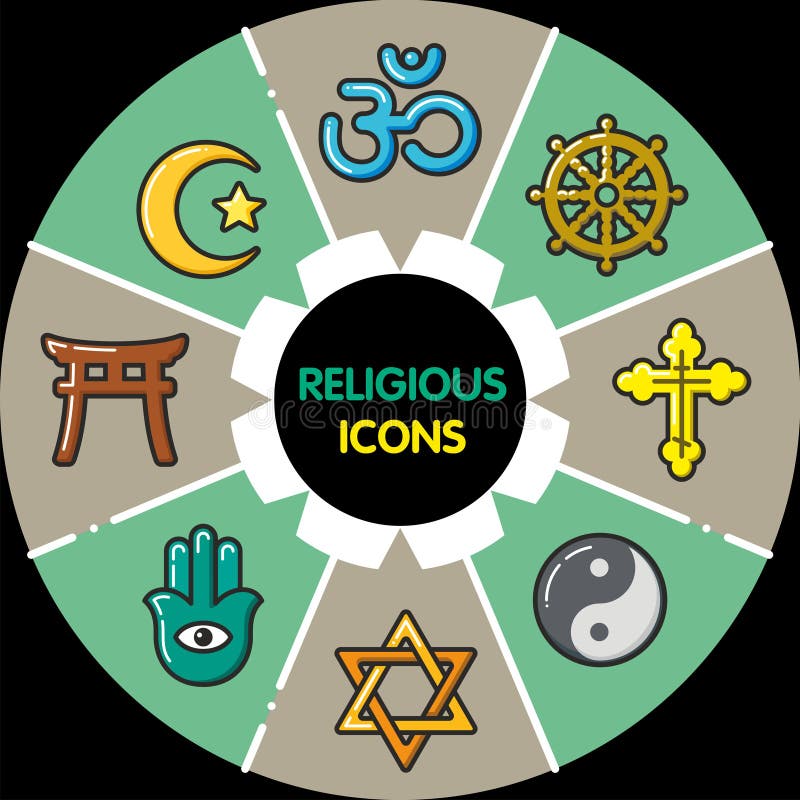 RELIGIOUS
ICONS

dreamstime