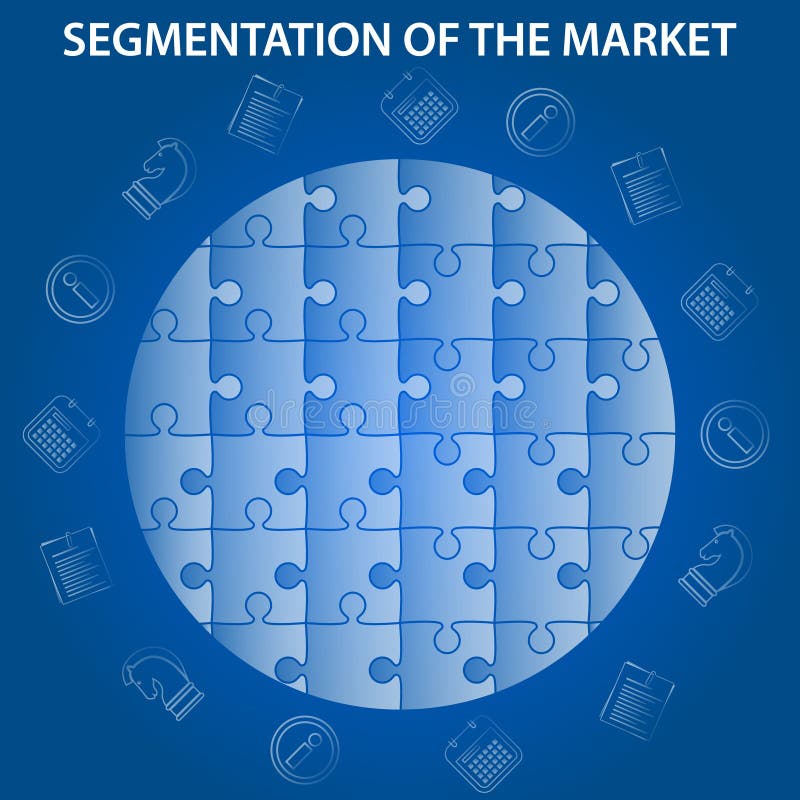 SEGMENTATION OF THE MARKET

dreamstime