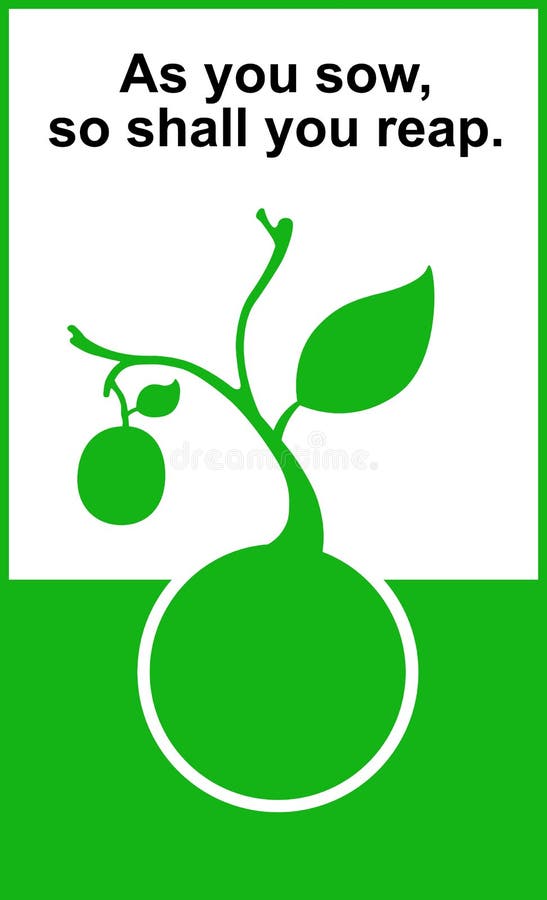 As you sow,
so shall you reap.

dreamstime.