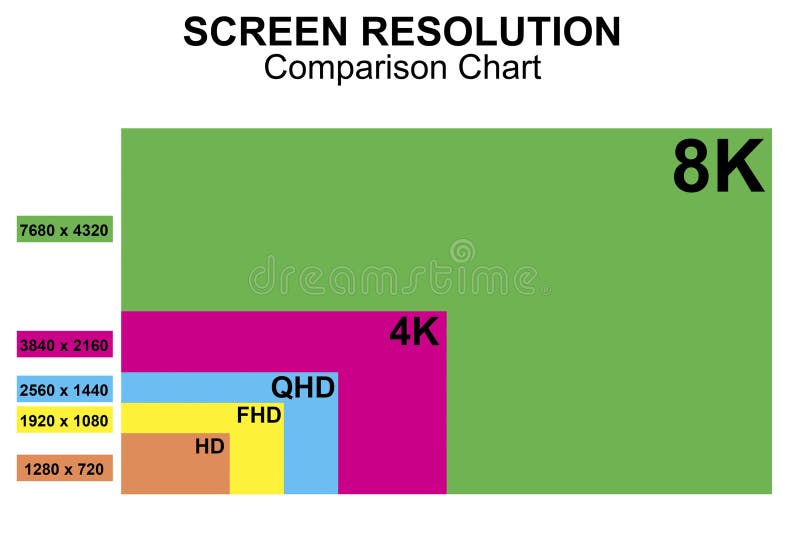 SCREEN RESOLUTION
Comparison Chart

8K

7680 x 4320

dreamstime

4K

3840 x 2160

QHD

2560 x 1440

FHD

1920 x 1080

HD

1280 x 720