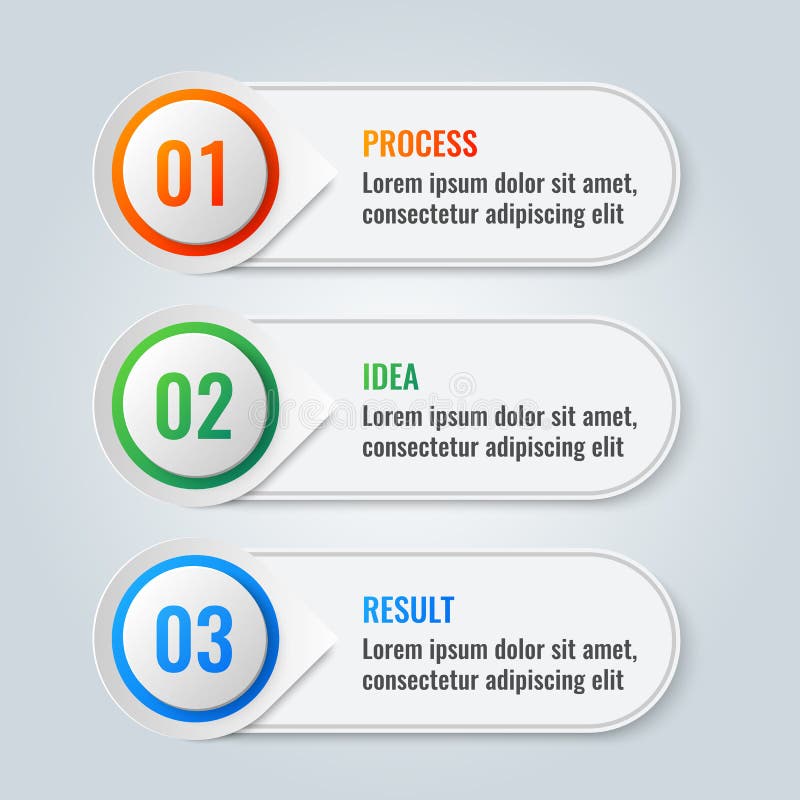 01

PROCESS
Lorem ipsum dolor sit amet, consectetur adipiscing elit

02

IDEA
Lorem ipsum dolor sit amet, consectetur adipiscing elit

03

RESULT
Lorem ipsum dolor sit amet, consectetur adipiscing elit