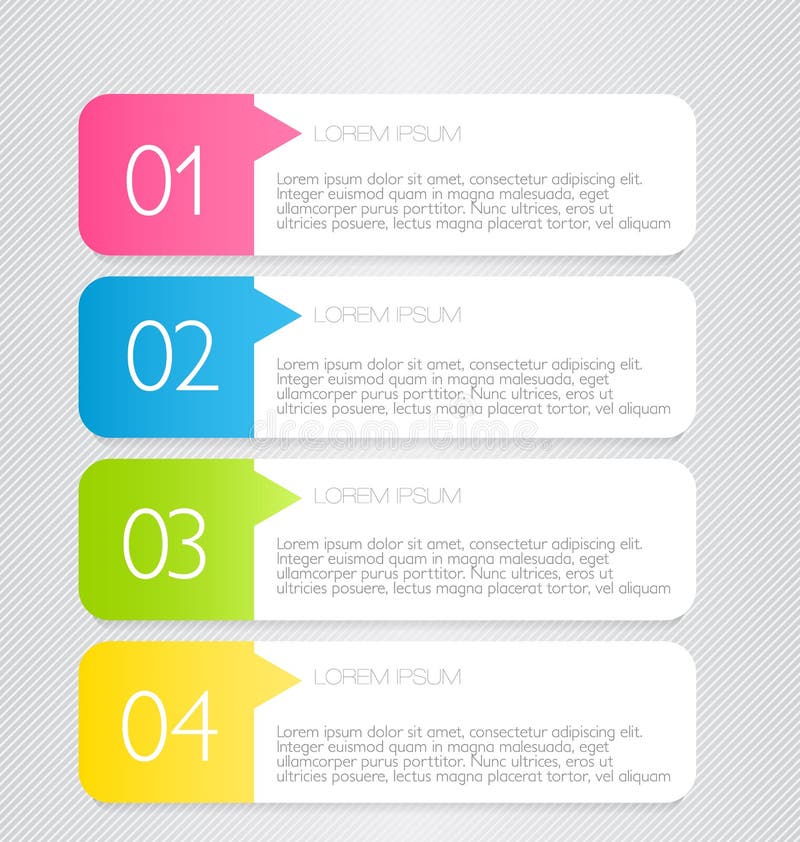 01

LOREM IPSUM

Lorem ipsum dolor sit amet, consectetur adipiscing elit. Integer euismod quam in magna malesuada, eget ullamcorper purus porttitor. Nunc ultrices, eros ut ultricies posuere, lectus magna placerat tortor, vel aliquam

02

LOREM IPSUM

Lorem ipsum dolor sit amet, consectetur adipiscing elit. Integer euismod quam in magna malesuada, eget ullamcorper purus porttitor. Nunc ultrices, eros ut ultricies posuere, lectus magna placerat tortor, vel aliquam

dreamstime

03

LOREM IPSUM

Lorem ipsum dolor sit amet, consectetur adipiscing elit. Integer euismod quam in magna malesuada, eget ullamcorper purus porttitor. Nunc ultrices, eros ut ultricies posuere, lectus magna placerat tortor, vel aliquam

04

LOREM IPSUM

Lorem ipsum dolor sit amet, consectetur adipiscing elit. Integer euismod quam in magna malesuada, eget ullamcorper purus porttitor. Nunc ultrices, eros ut ultricies posuere, lectus magna placerat tortor, vel aliquam