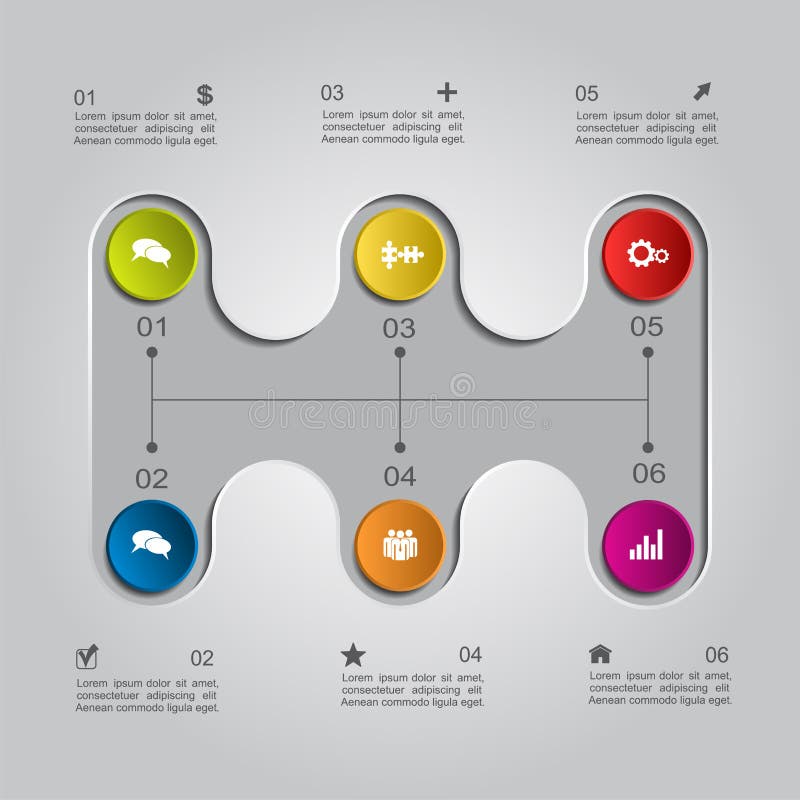 01 $
Lorem ipsum dolor sit amet, consectetuer adipiscing elit Aenean commodo ligula eget.

03 +
Lorem ipsum dolor sit amet, consectetuer adipiscing elit Aenean commodo ligula eget.

05
Lorem ipsum dolor sit amet, consectetuer adipiscing elit Aenean commodo ligula eget.

01

03

05

dreamstime

02

04

06

02
Lorem ipsum dolor sit amet, consectetuer adipiscing elit Aenean commodo ligula eget.

04
Lorem ipsum dolor sit amet, consectetuer adipiscing elit Aenean commodo ligula eget.

06
Lorem ipsum dolor sit amet, consectetuer adipiscing elit Aenean commodo ligula eget.