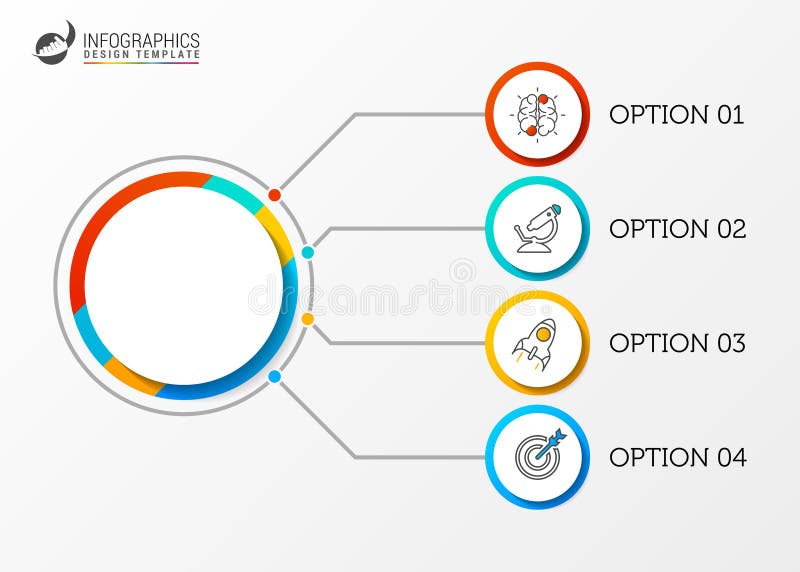 INFOGRAPHICS
DESIGN TEMPLATE

OPTION 01

OPTION 02

OPTION 03

OPTION 04

dreamstime