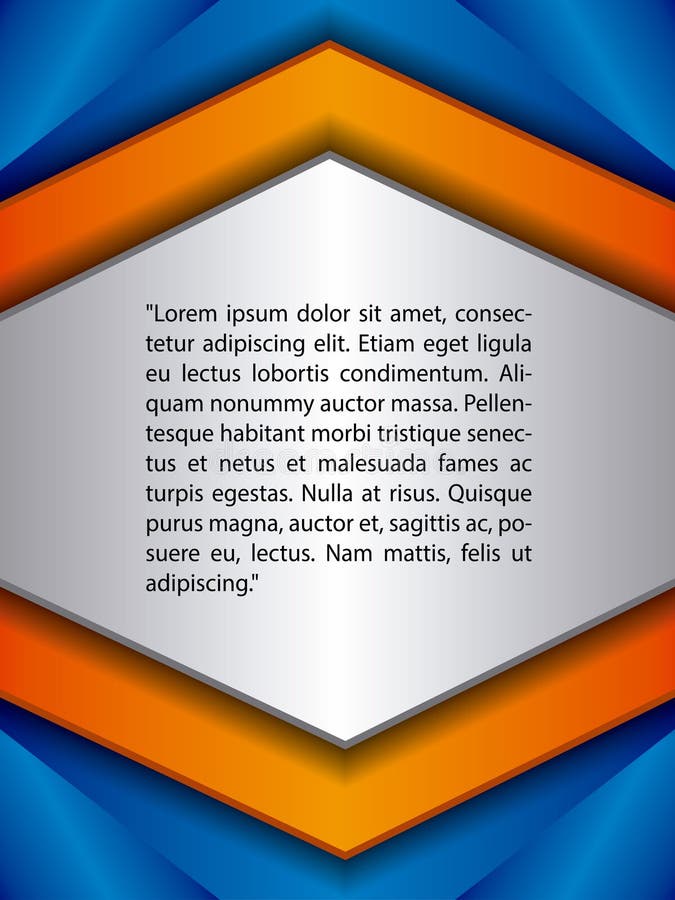 "Lorem ipsum dolor sit amet, consectetur adipiscing elit. Etiam eget ligula eu lectus lobortis condimentum. Aliquam nonummy auctor massa. Pellentesque habitant morbi tristique senectus et netus et malesuada fames ac turpis egestas. Nulla at risus. Quisque purus magna, auctor et, sagittis ac, posuere eu, lectus. Nam mattis, felis ut adipiscing."