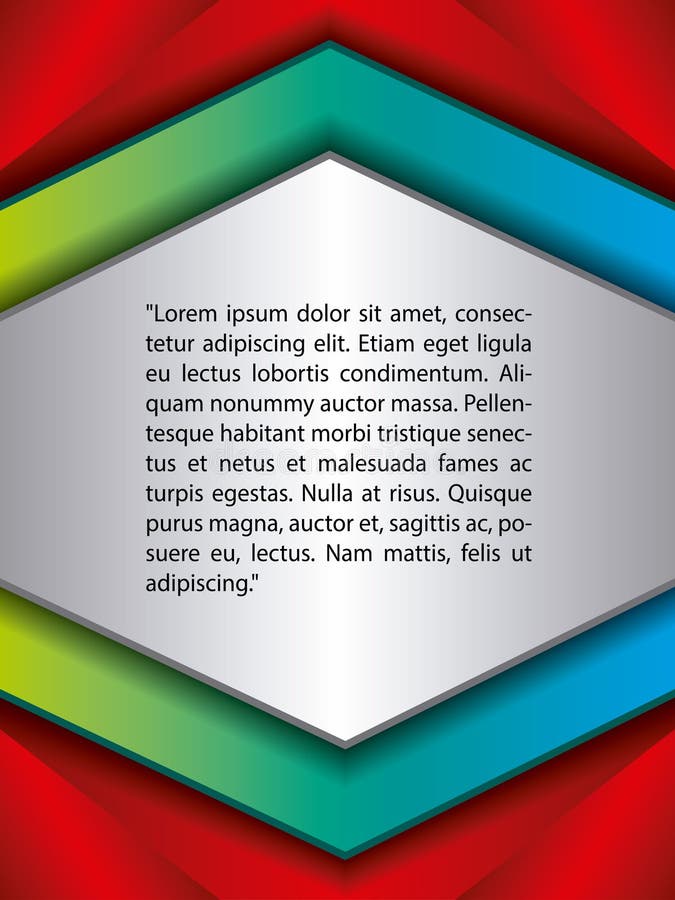 "Lorem ipsum dolor sit amet, consectetur adipiscing elit. Etiam eget ligula eu lectus lobortis condimentum. Aliquam nonummy auctor massa. Pellentesque habitant morbi tristique senectus et netus et malesuada fames ac turpis egestas. Nulla at risus. Quisque purus magna, auctor et, sagittis ac, posuere eu, lectus. Nam mattis, felis ut adipiscing."