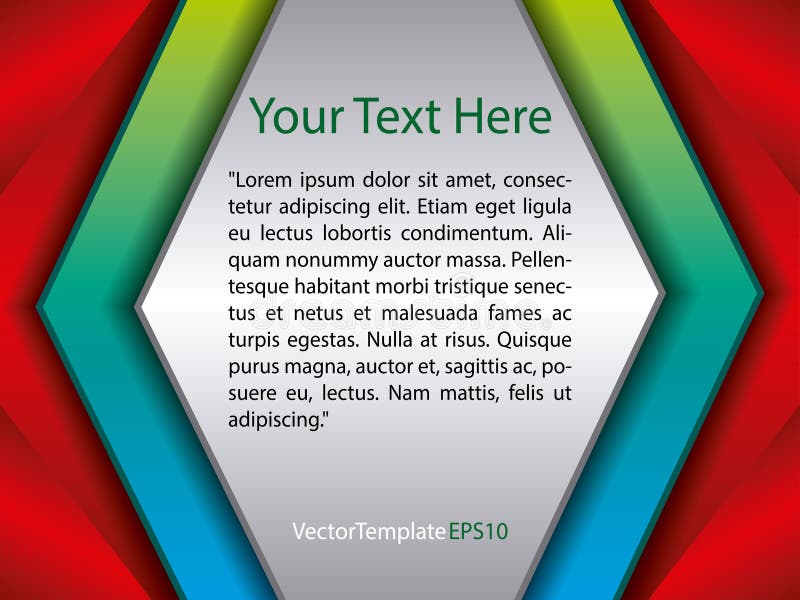 Your Text Here

"Lorem ipsum dolor sit amet, consectetur adipiscing elit. Etiam eget ligula eu lectus lobortis condimentum. Aliquam nonummy auctor massa. Pellentesque habitant morbi tristique senectus et netus et malesuada fames ac turpis egestas. Nulla at risus. Quisque purus magna, auctor et, sagittis ac, posuere eu, lectus. Nam mattis, felis ut adipiscing."

dreamstime

VectorTemplate EPS10