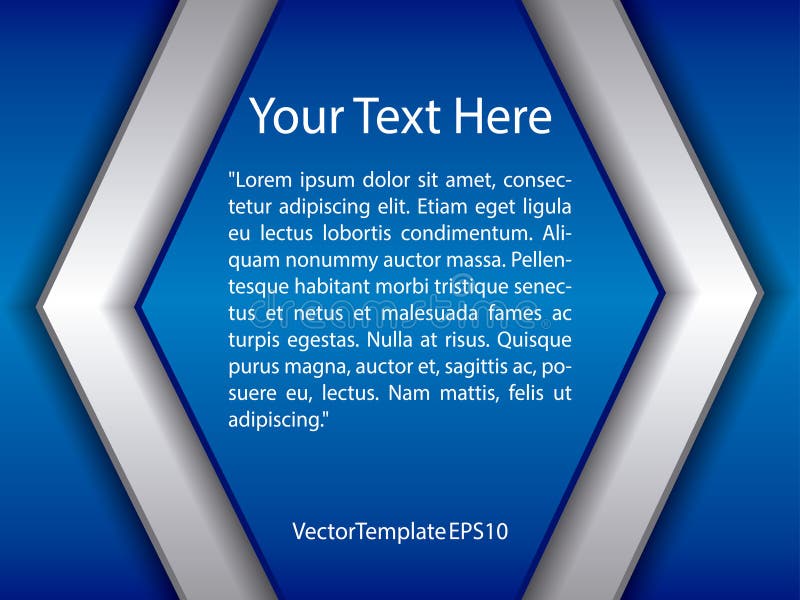 Your Text Here

"Lorem ipsum dolor sit amet, consectetur adipiscing elit. Etiam eget ligula eu lectus lobortis condimentum. Aliquam nonummy auctor massa. Pellentesque habitant morbi tristique senectus et netus et malesuada fames ac turpis egestas. Nulla at risus. Quisque purus magna, auctor et, sagittis ac, posuere eu, lectus. Nam mattis, felis ut adipiscing."

dreamstime

VectorTemplate EPS10