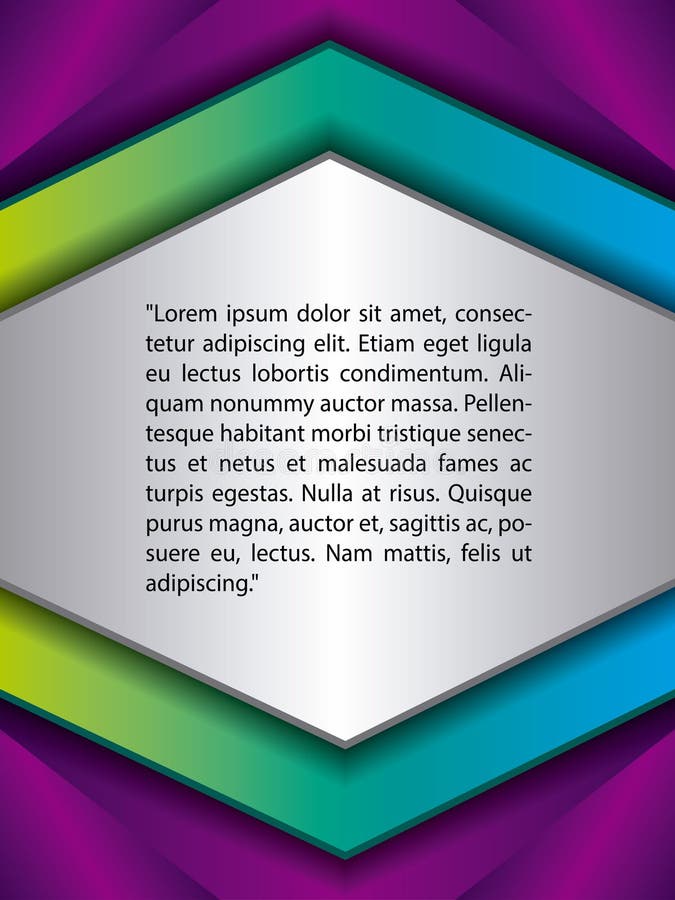 "Lorem ipsum dolor sit amet, consectetur adipiscing elit. Etiam eget ligula eu lectus lobortis condimentum. Aliquam nonummy auctor massa. Pellentesque habitant morbi tristique senectus et netus et malesuada fames ac turpis egestas. Nulla at risus. Quisque purus magna, auctor et, sagittis ac, posuere eu, lectus. Nam mattis, felis ut adipiscing."