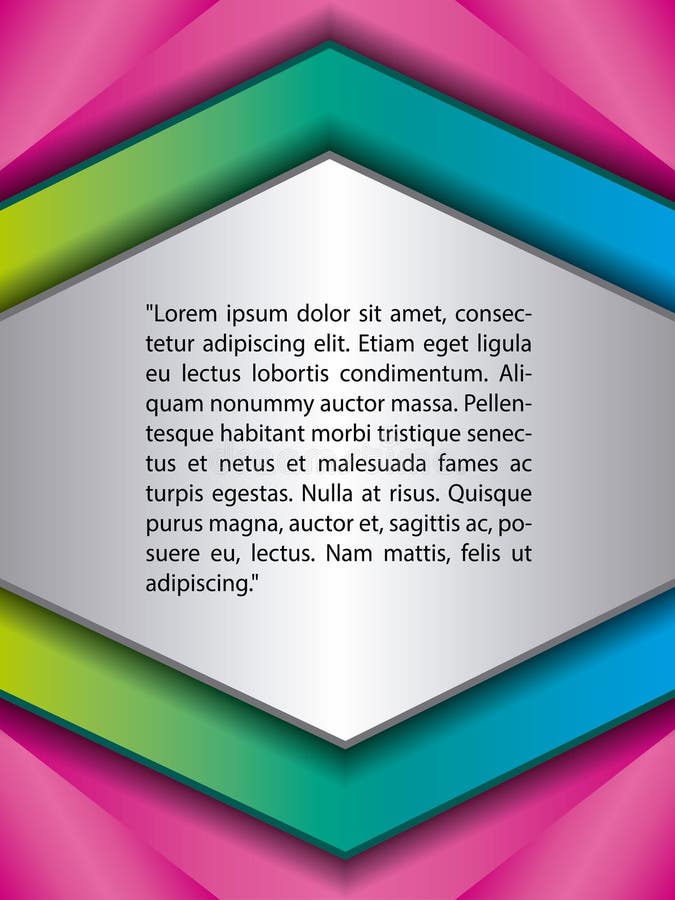 "Lorem ipsum dolor sit amet, consectetur adipiscing elit. Etiam eget ligula eu lectus lobortis condimentum. Aliquam nonummy auctor massa. Pellentesque habitant morbi tristique senectus et netus et malesuada fames ac turpis egestas. Nulla at risus. Quisque purus magna, auctor et, sagittis ac, posuere eu, lectus. Nam mattis, felis ut adipiscing."