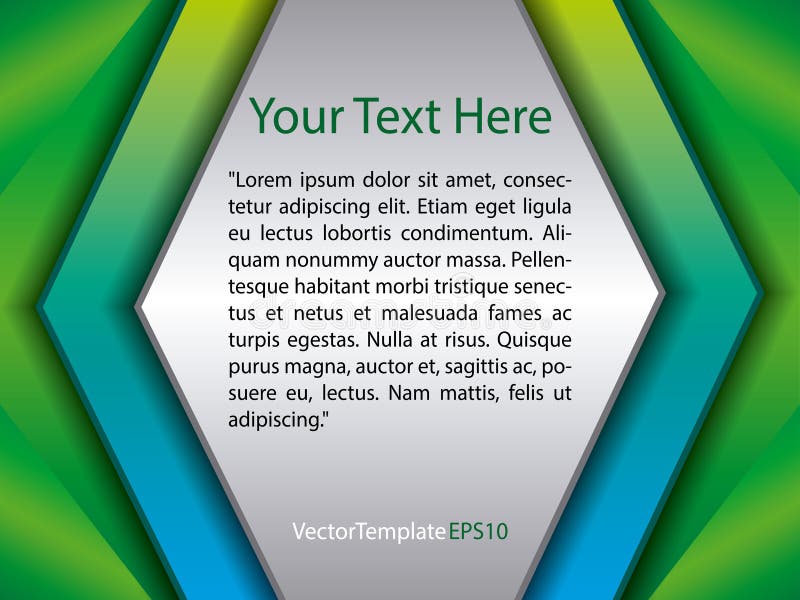 Your Text Here

"Lorem ipsum dolor sit amet, consectetur adipiscing elit. Etiam eget ligula eu lectus lobortis condimentum. Aliquam nonummy auctor massa. Pellentesque habitant morbi tristique senectus et netus et malesuada fames ac turpis egestas. Nulla at risus. Quisque purus magna, auctor et, sagittis ac, posuere eu, lectus. Nam mattis, felis ut adipiscing."

dreamstime

VectorTemplate EPS10