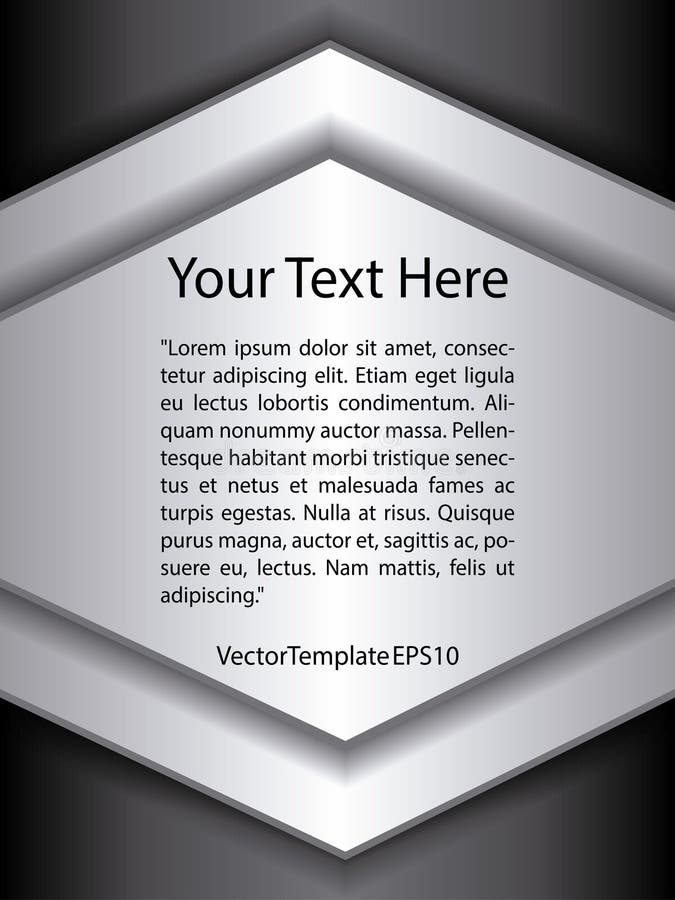 Your Text Here

"Lorem ipsum dolor sit amet, consectetur adipiscing elit. Etiam eget ligula eu lectus lobortis condimentum. Aliquam nonummy auctor massa. Pellentesque habitant morbi tristique senectus et netus et malesuada fames ac turpis egestas. Nulla at risus. Quisque purus magna, auctor et, sagittis ac, posuere eu, lectus. Nam mattis, felis ut adipiscing."

VectorTemplate EPS10