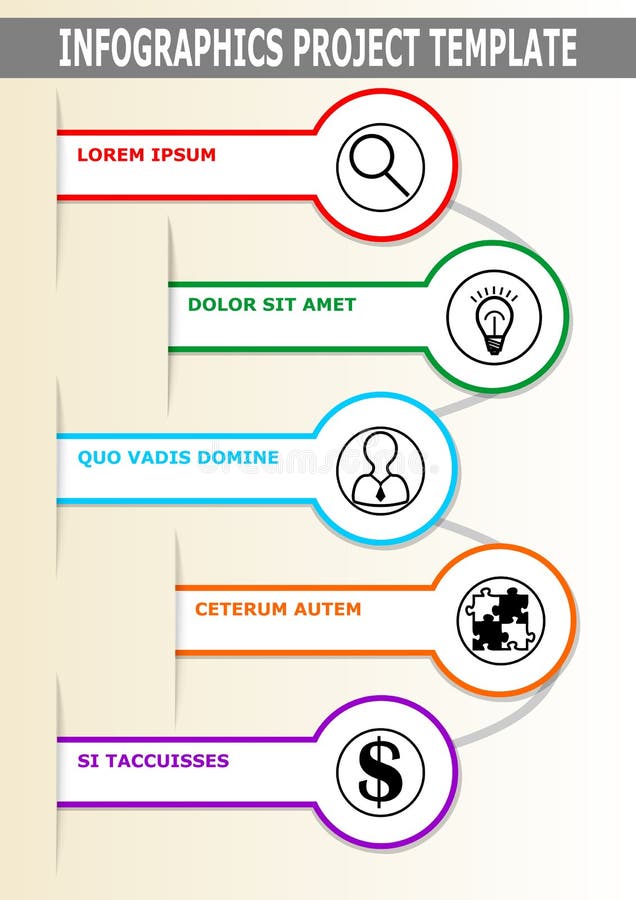 INFOGRAPHICS PROJECT TEMPLATE

LOREM IPSUM

DOLOR SIT AMET

QUO VADIS DOMINE

CETERUM AUTEM

SI TACCUISSES

$