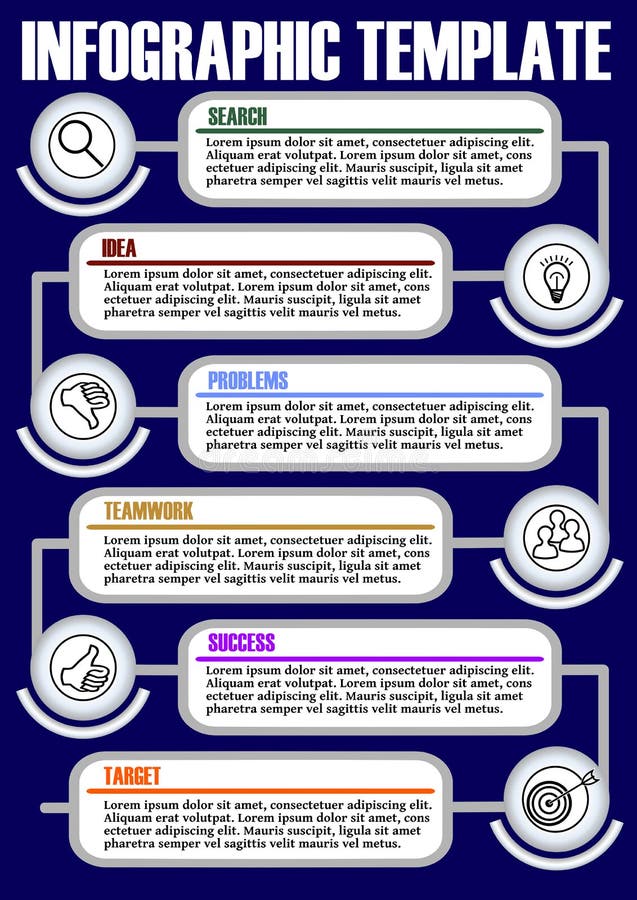 INFOGRAPHIC TEMPLATE

SEARCH

Lorem ipsum dolor sit amet, consectetuer adipiscing elit. Aliquam erat volutpat. Lorem ipsum dolor sit amet, cons ectetuer adipiscing elit. Mauris suscipit, ligula sit amet pharetra semper vel sagittis velit mauris vel metus.

IDEA

Lorem ipsum dolor sit amet, consectetuer adipiscing elit. Aliquam erat volutpat. Lorem ipsum dolor sit amet, cons ectetuer adipiscing elit. Mauris suscipit, ligula sit amet pharetra semper vel sagittis velit mauris vel metus.

PROBLEMS

Lorem ipsum dolor sit amet, consectetuer adipiscing elit. Aliquam erat volutpat. Lorem ipsum dolor sit amet, cons ectetuer adipiscing elit. Mauris suscipit, ligula sit amet pharetra semper vel sagittis velit mauris vel metus.

TEAMWORK

Lorem ipsum dolor sit amet, consectetuer adipiscing elit. Aliquam erat volutpat. Lorem ipsum dolor sit amet, cons ectetuer adipiscing elit. Mauris suscipit, ligula sit amet pharetra semper vel sagittis velit mauris vel metus.

SUCCESS

Lorem ipsum dolor sit amet, consectetuer adipiscing elit. Aliquam erat volutpat. Lorem ipsum dolor sit amet, cons ectetuer adipiscing elit. Mauris suscipit, ligula sit amet pharetra semper vel sagittis velit mauris vel metus.

TARGET

Lorem ipsum dolor sit amet, consectetuer adipiscing elit. Aliquam erat volutpat. Lorem ipsum dolor sit amet, cons ectetuer adipiscing elit. Mauris suscipit, ligula sit amet pharetra semper vel sagittis velit mauris vel metus.