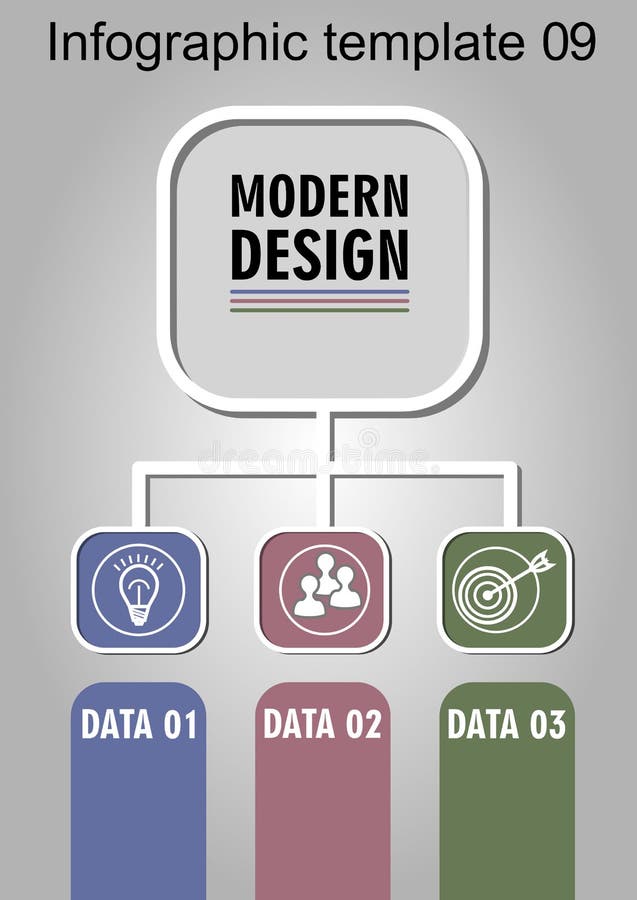 Infographic template 09

MODERN DESIGN

dreamstime.

DATA 01

DATA 02

DATA 03