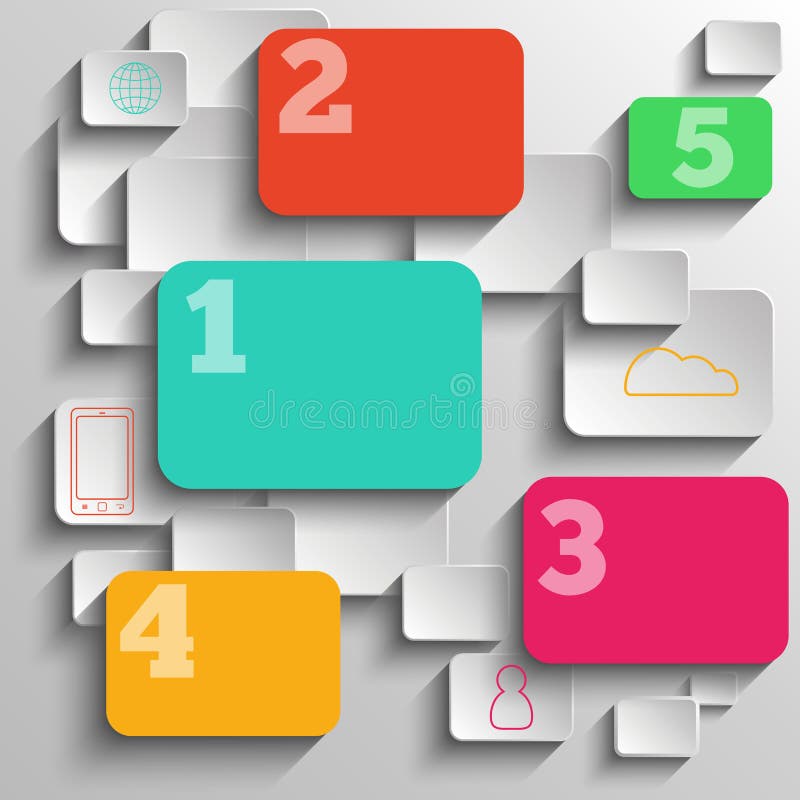 2

5

1

dreamstime

3

4