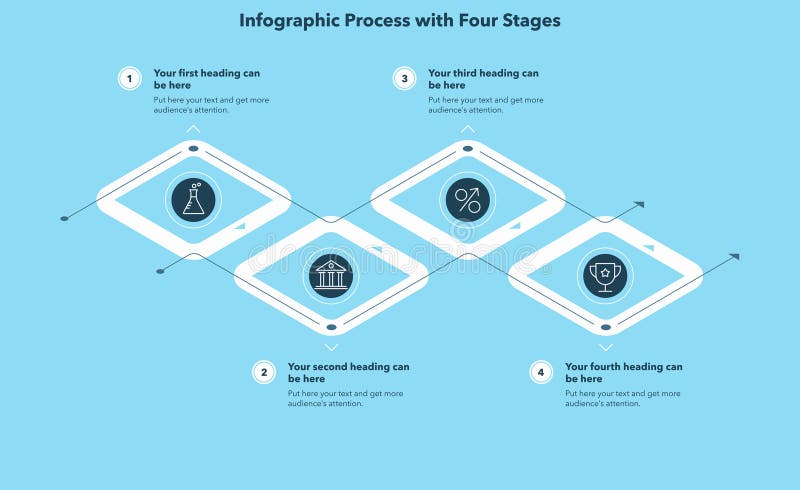 Infographic Process with Four Stages

1 Your first heading can be here
Put here your text and get more audience's attention.

3 Your third heading can be here
Put here your text and get more audience's attention.

2 Your second heading can be here
Put here your text and get more audience's attention.

4 Your fourth heading can be here
Put here your text and get more audience's attention.