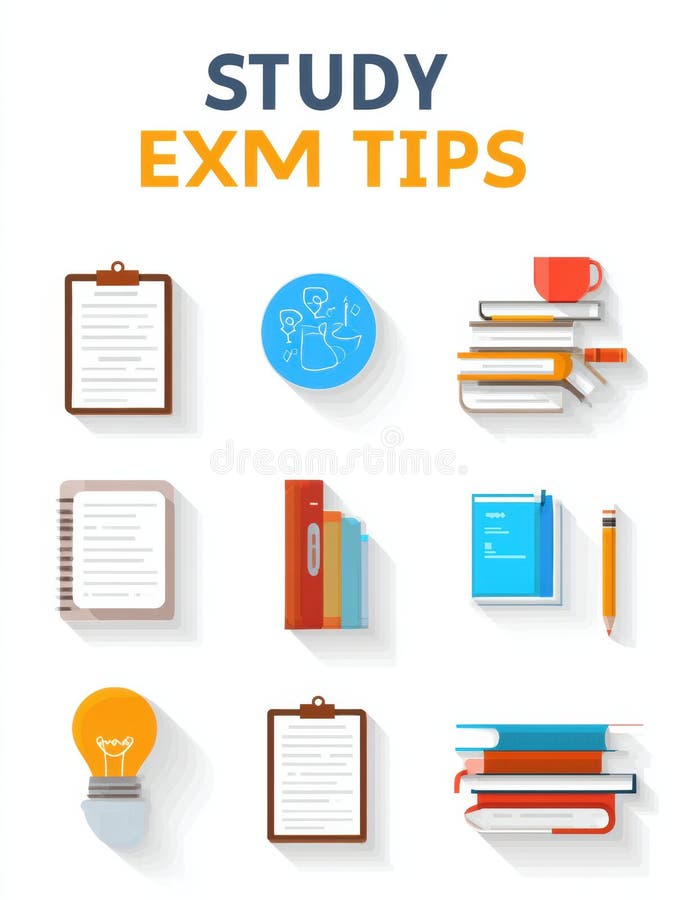 STUDY
EXM TIPS

dreamstime.