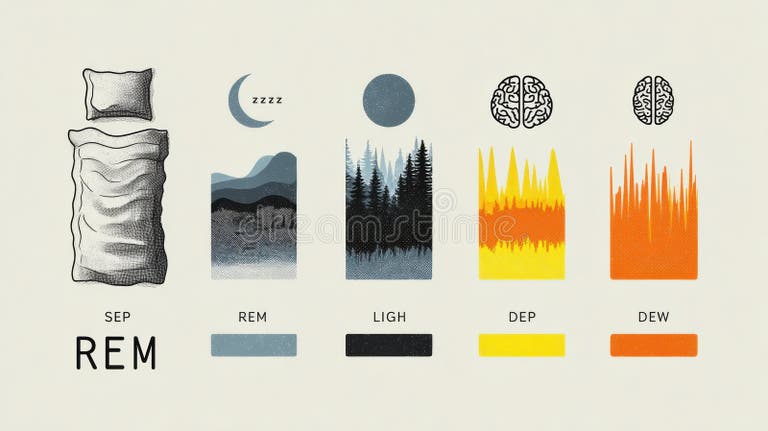 zzzz

dreamstime

SEP

REM

REM

LIGH

DEP

DEW