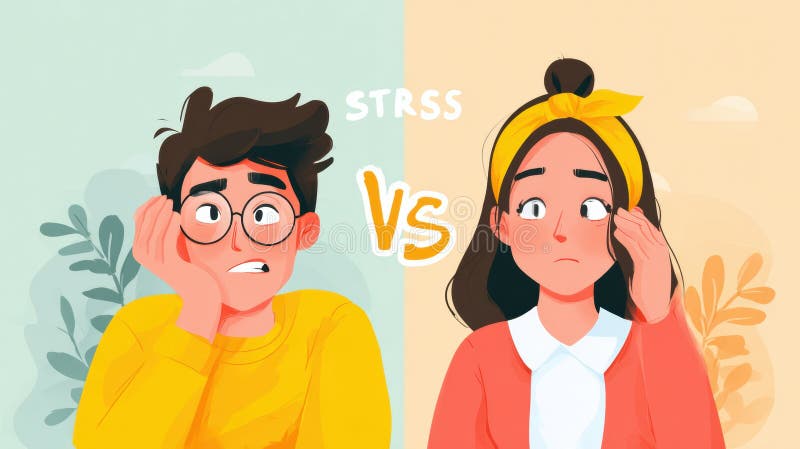 STRSS

VS