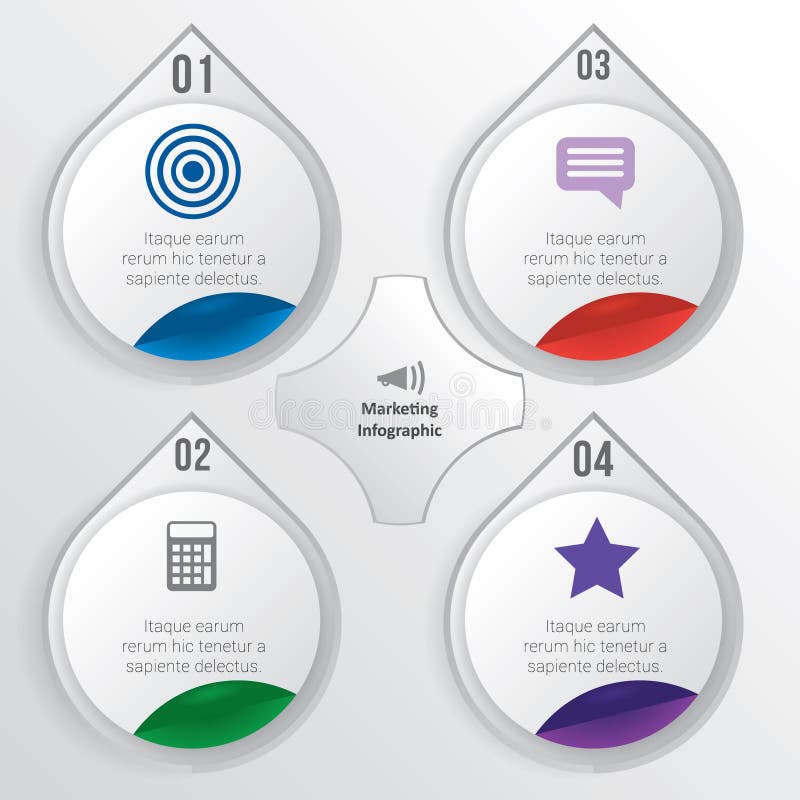 01

Itaque earum rerum hic tenetur a sapiente delectus.

03

Itaque earum rerum hic tenetur a sapiente delectus.

Marketing Infographic

dreamstime

02

Itaque earum rerum hic tenetur a sapiente delectus.

04

Itaque earum rerum hic tenetur a sapiente delectus.