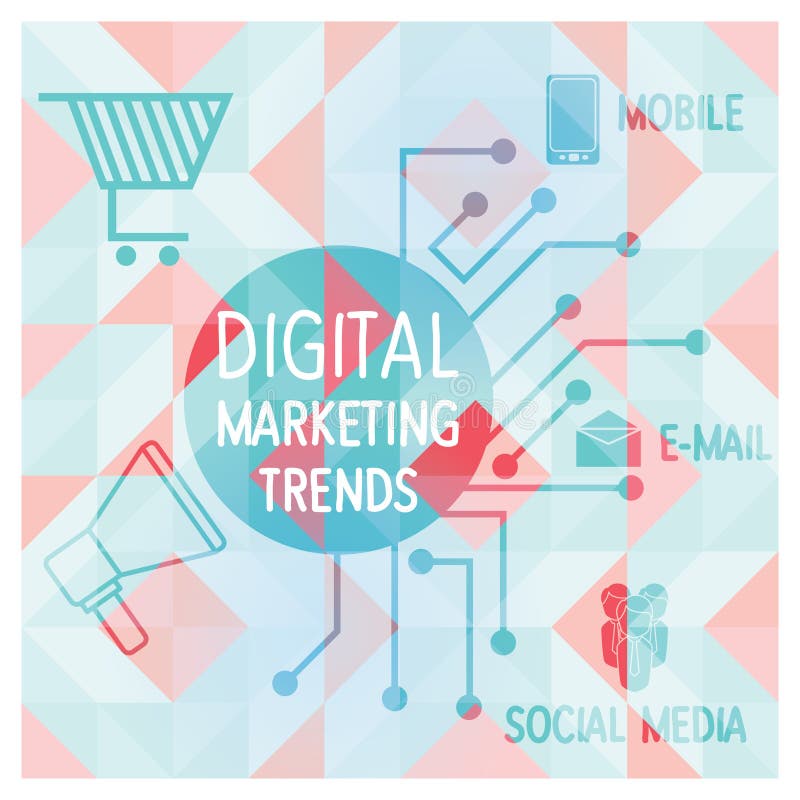 MOBILE

DIGITAL
MARKETING
TRENDS

E-MAIL

SOCIAL MEDIA