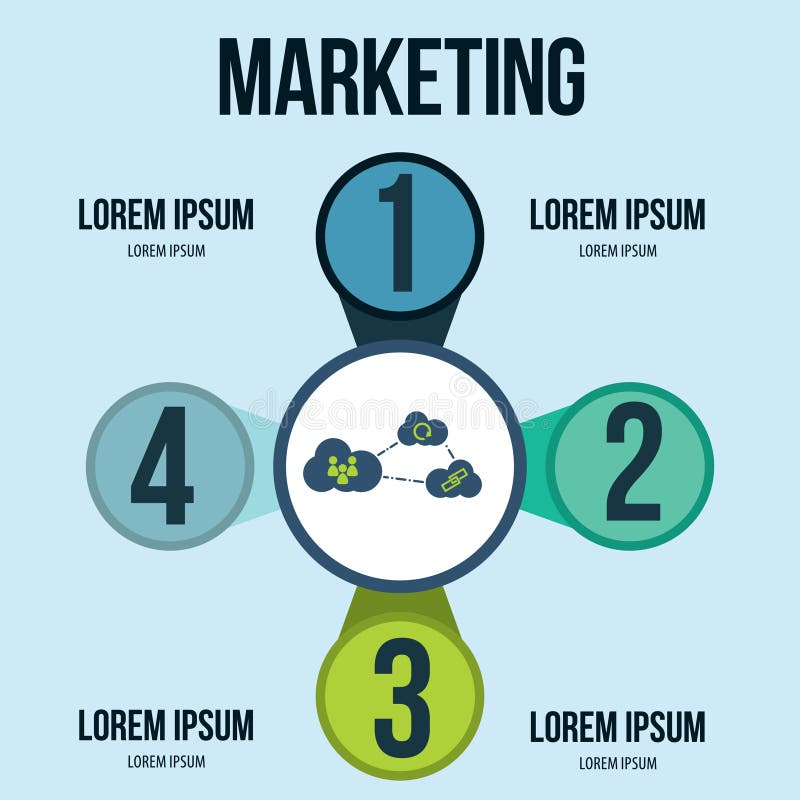 MARKETING

LOREM IPSUM
LOREM IPSUM

1

LOREM IPSUM
LOREM IPSUM

4

dreamstime

2

3

LOREM IPSUM
LOREM IPSUM

LOREM IPSUM
LOREM IPSUM