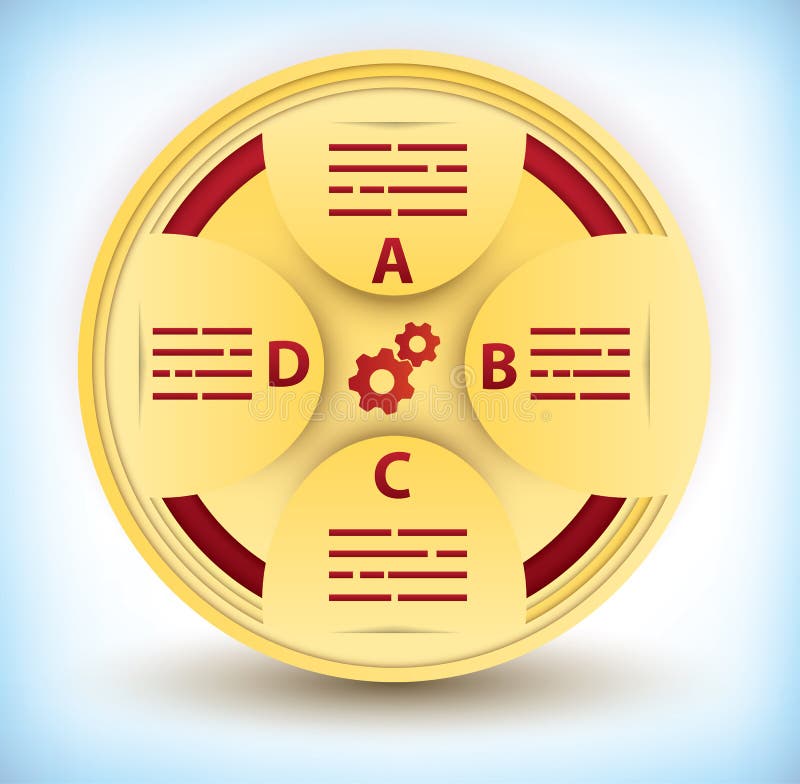 A

D

B

C