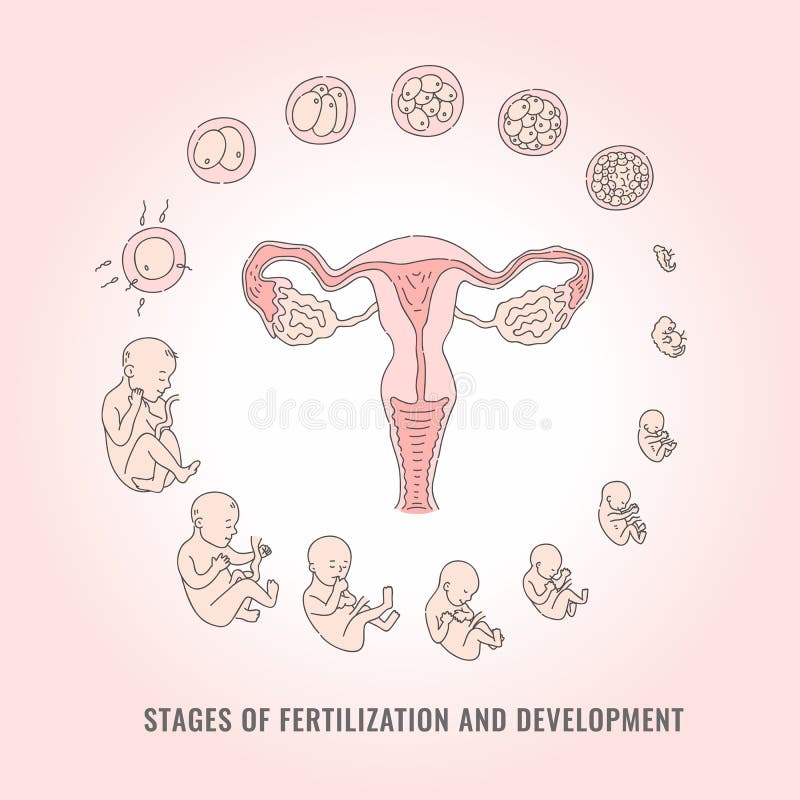 dreamstime.

STAGES OF FERTILIZATION AND DEVELOPMENT