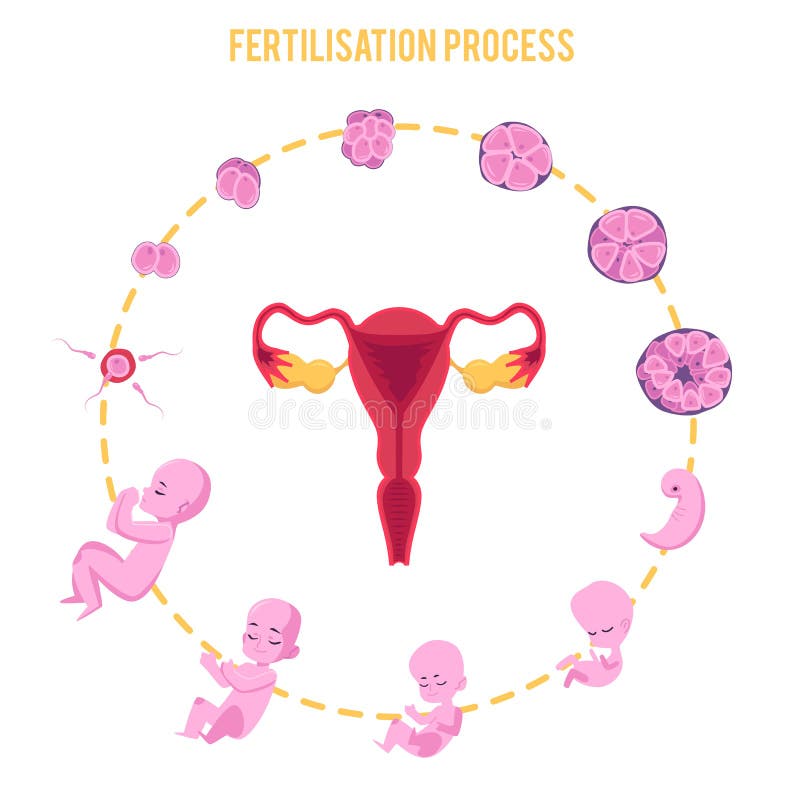 FERTILISATION PROCESS

dreamstime