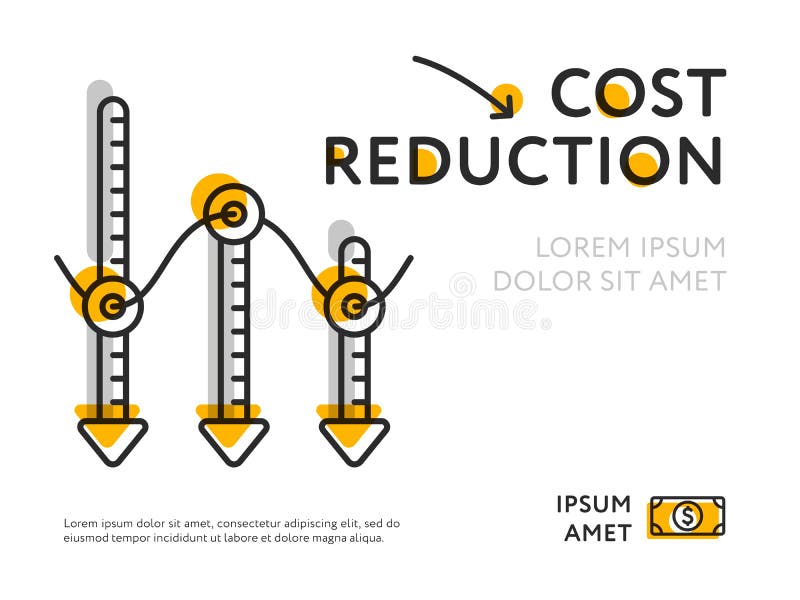 COST
REDUCTION

LOREM IPSUM
DOLOR SIT AMET

dreamstime

Lorem ipsum dolor sit amet, consectetur adipiscing elit, sed do eiusmod tempor incididunt ut labore et dolore magna aliqua.

IPSUM
AMET

$