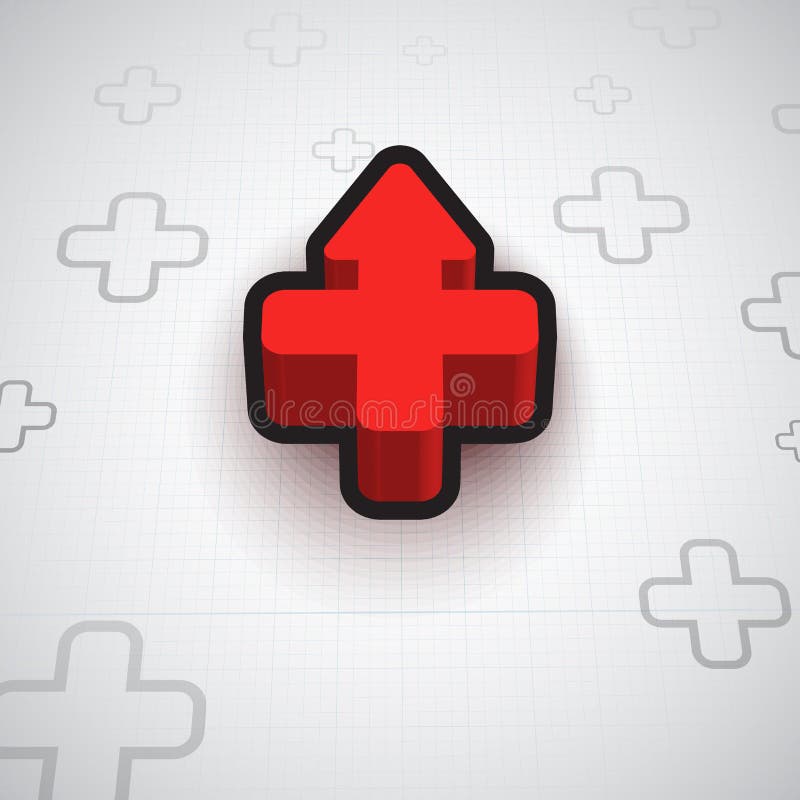 dreamstime