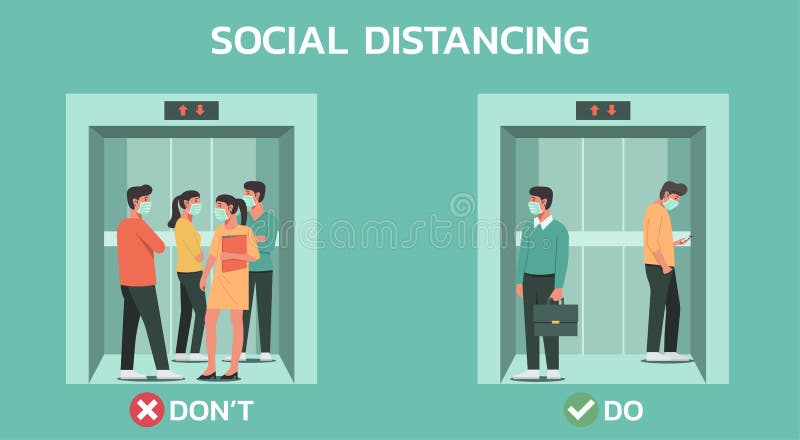 SOCIAL DISTANCING

dreamstime

DON'T

DO