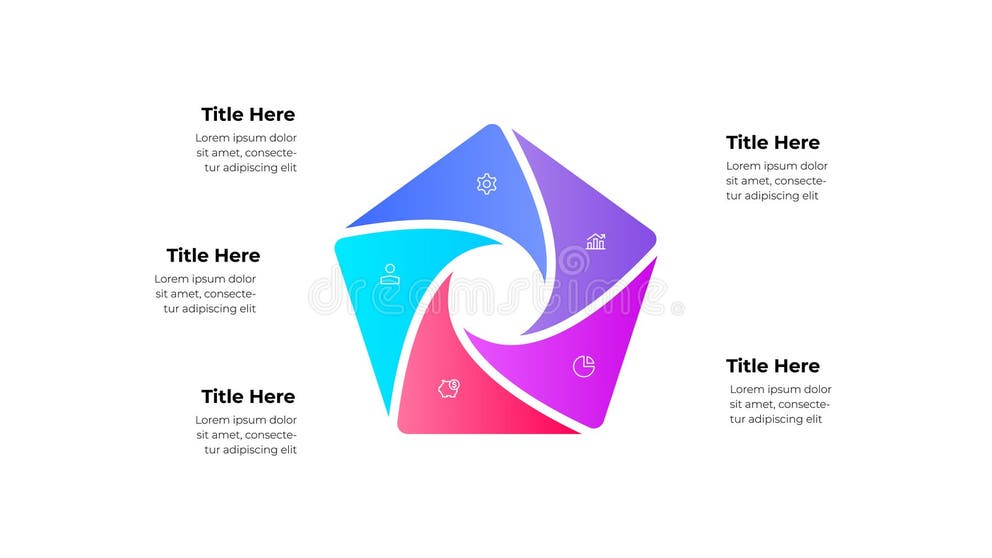 Title Here
Lorem ipsum dolor sit amet, consectetur adipiscing elit

Title Here
Lorem ipsum dolor sit amet, consectetur adipiscing elit

Title Here
Lorem ipsum dolor sit amet, consectetur adipiscing elit

Title Here
Lorem ipsum dolor sit amet, consectetur adipiscing elit

Title Here
Lorem ipsum dolor sit amet, consectetur adipiscing elit

dreamstime