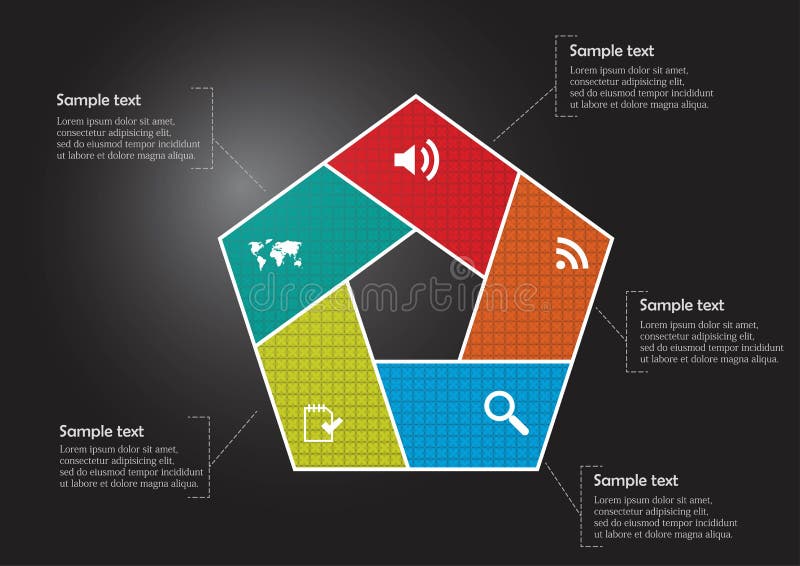 Sample text
Lorem ipsum dolor sit amet, consectetur adipisicing elit, sed do eiusmod tempor incididunt ut labore et dolore magna aliqua.

Sample text
Lorem ipsum dolor sit amet, consectetur adipisicing elit, sed do eiusmod tempor incididunt ut labore et dolore magna aliqua.

dreamstime

Sample text
Lorem ipsum dolor sit amet, consectetur adipisicing elit, sed do eiusmod tempor incididunt ut labore et dolore magna aliqua.

Sample text
Lorem ipsum dolor sit amet, consectetur adipisicing elit, sed do eiusmod tempor incididunt ut labore et dolore magna aliqua.

Sample text
Lorem ipsum dolor sit amet, consectetur adipisicing elit, sed do eiusmod tempor incididunt ut labore et dolore magna aliqua.