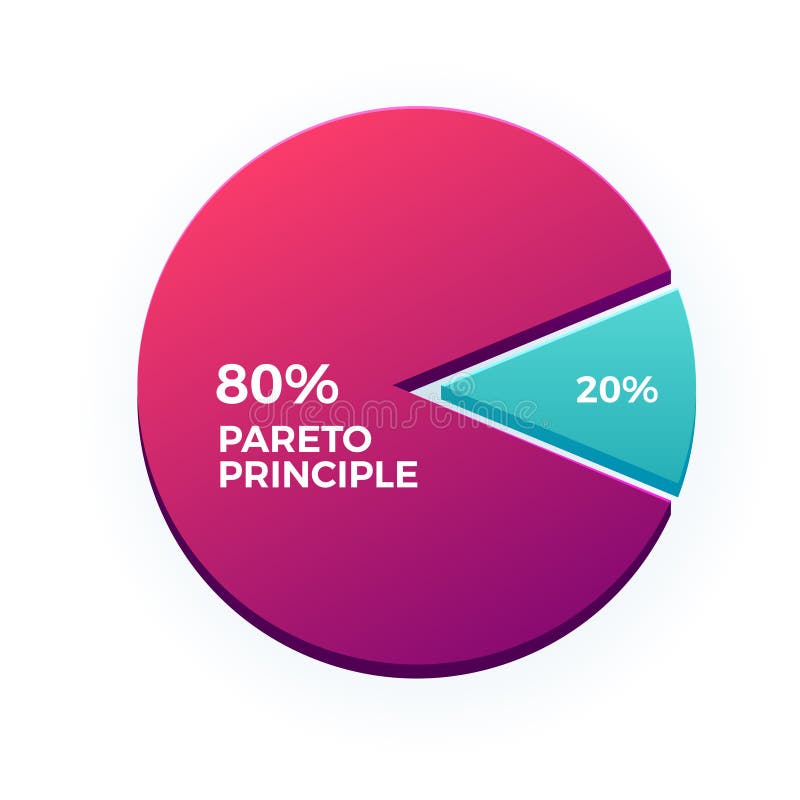 80%
PARETO
PRINCIPLE

20%

dreamstime