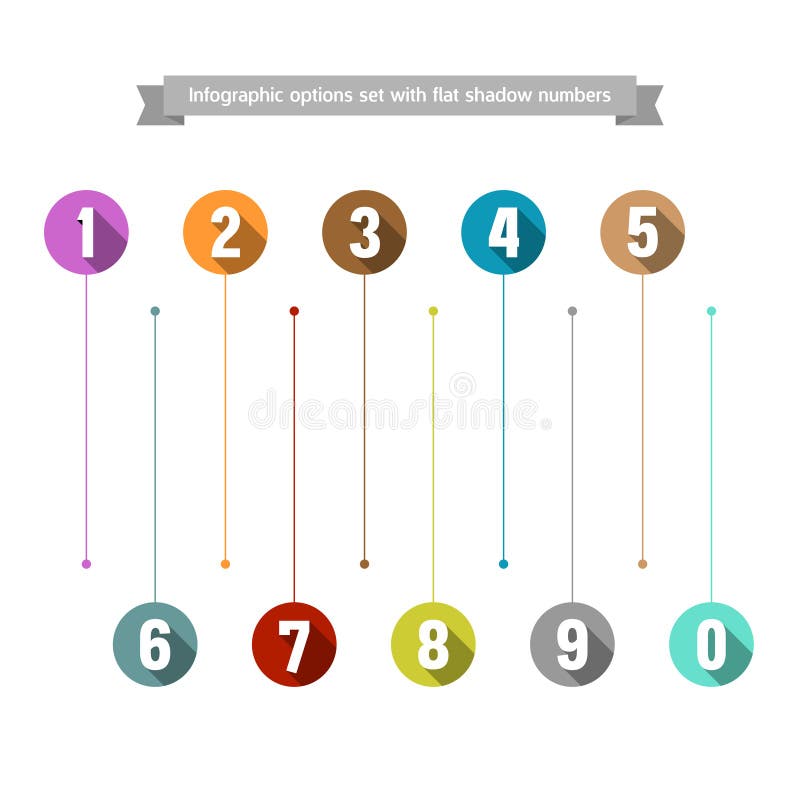 Infographic options set with flat shadow numbers

1 2 3 4 5

dreamstime

6 7 8 9 0